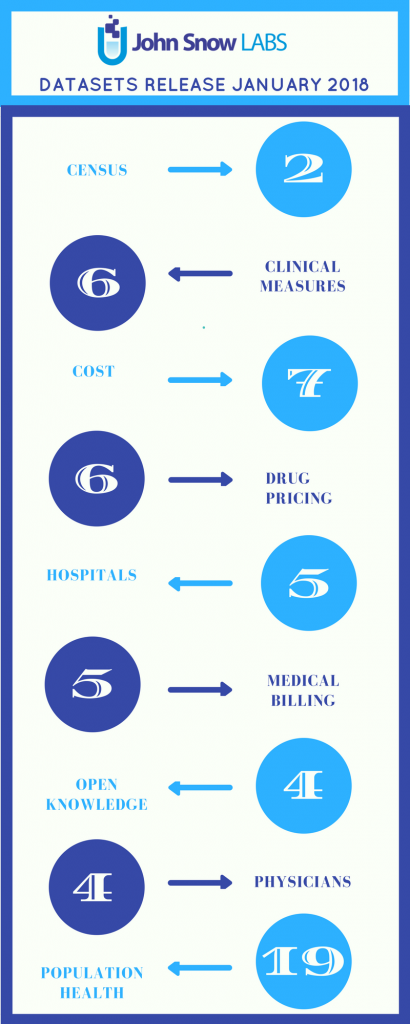 John Snow LABS

DATASETS RELEASE JANUARY 2018

CENSUS

2

6

CLINICAL MEASURES

COST

7

6

DRUG PRICING

HOSPITALS

5

5

MEDICAL BILLING

OPEN KNOWLEDGE

4

4

PHYSICIANS

POPULATION HEALTH

19