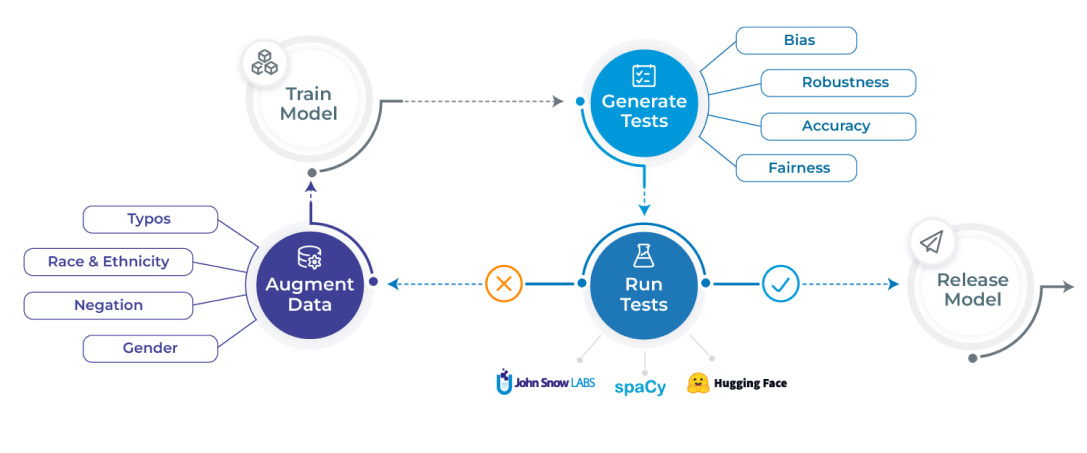 Train Model

Generate Tests

Bias

Robustness

Accuracy

Fairness

Typos

Race & Ethnicity

Negation

Gender

Augment Data

Run Tests

Release Model

John Snow LABS

spaCy

Hugging Face